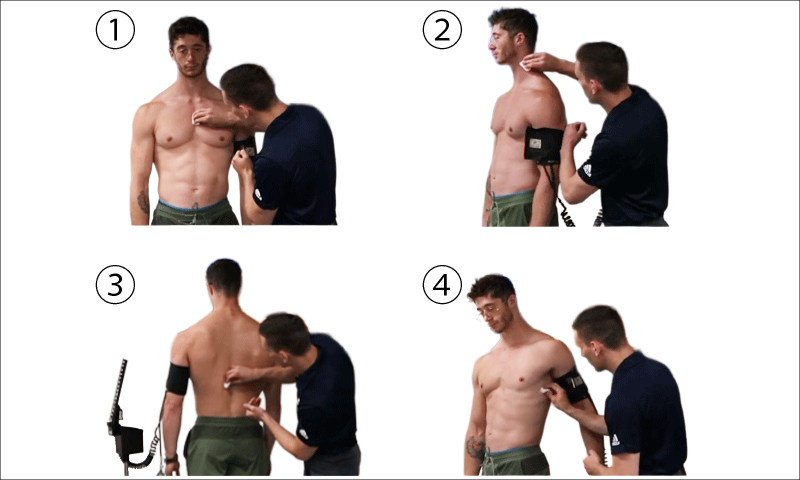 1

2

3

4